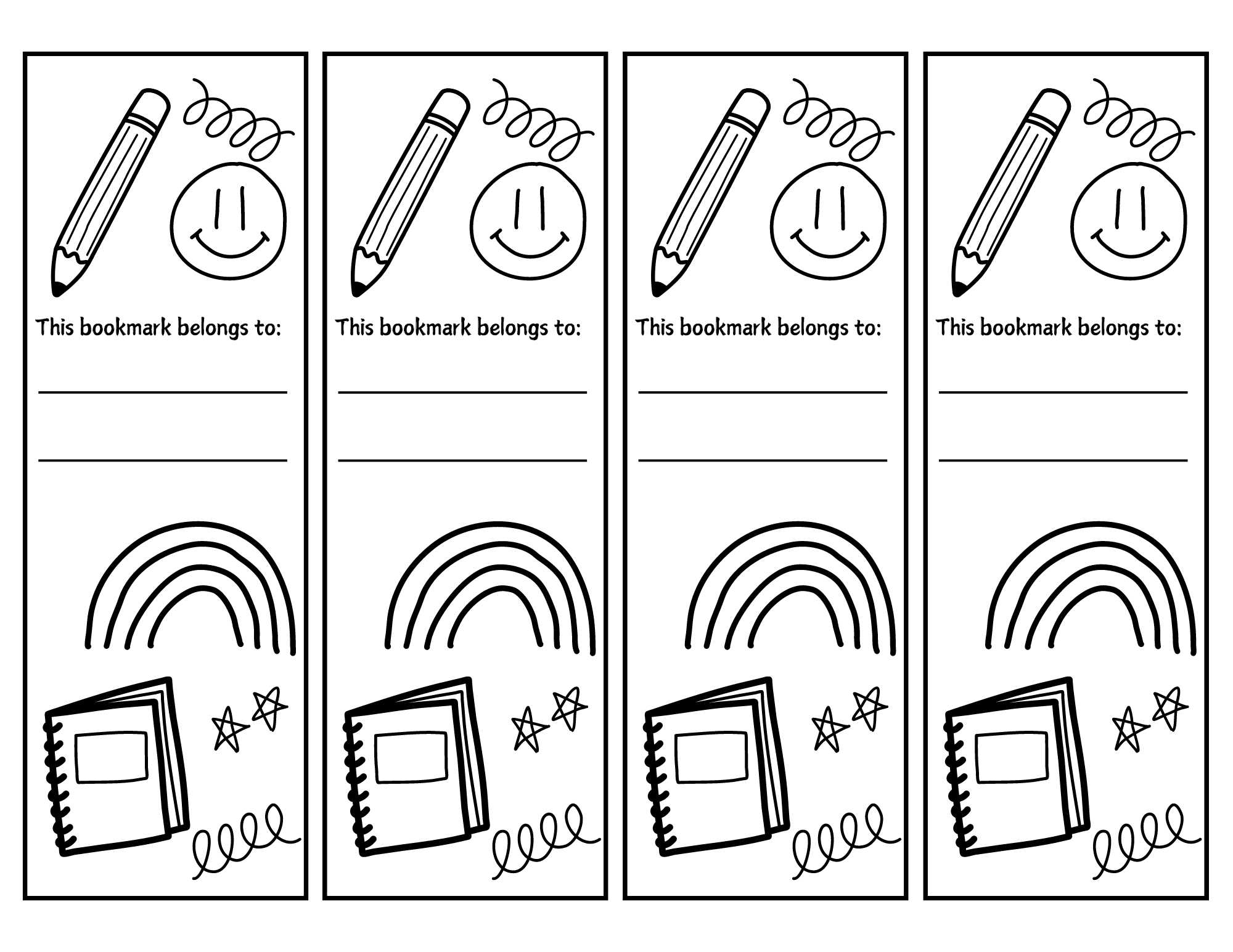 This bookmark belongs to:

This bookmark belongs to:

This bookmark belongs to:

This bookmark belongs to: